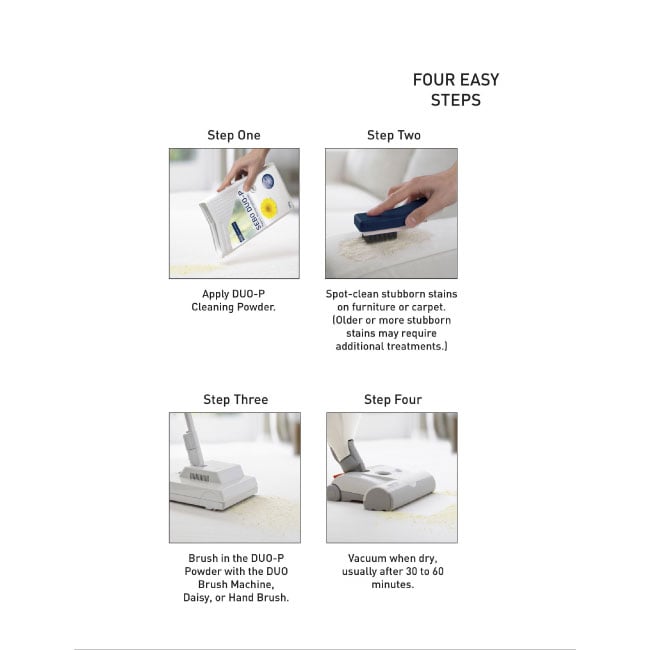 FOUR EASY STEPS

Step One

SEBO DUO-P

Apply DUO-P Cleaning Powder.

Step Two

Spot-clean stubborn stains on furniture or carpet. (Older or more stubborn stains may require additional treatments.)

Step Three

Brush in the DUO-P Powder with the DUO Brush Machine, Daisy, or Hand Brush.

Step Four

Vacuum when dry, usually after 30 to 60 minutes.