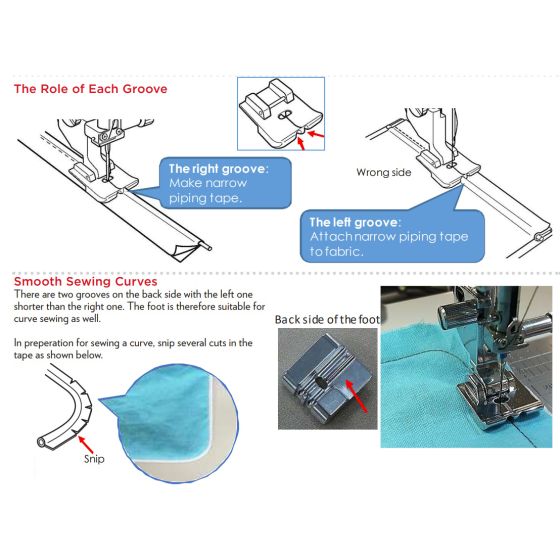 The Role of Each Groove

The right groove:
Make narrow piping tape.

Wrong side

The left groove:
Attach narrow piping tape to fabric.

Smooth Sewing Curves

There are two grooves on the back side with the left one shorter than the right one. The foot is therefore suitable for curve sewing as well.

In preperation for sewing a curve, snip several cuts in the tape as shown below.

Snip

Back side of the foot